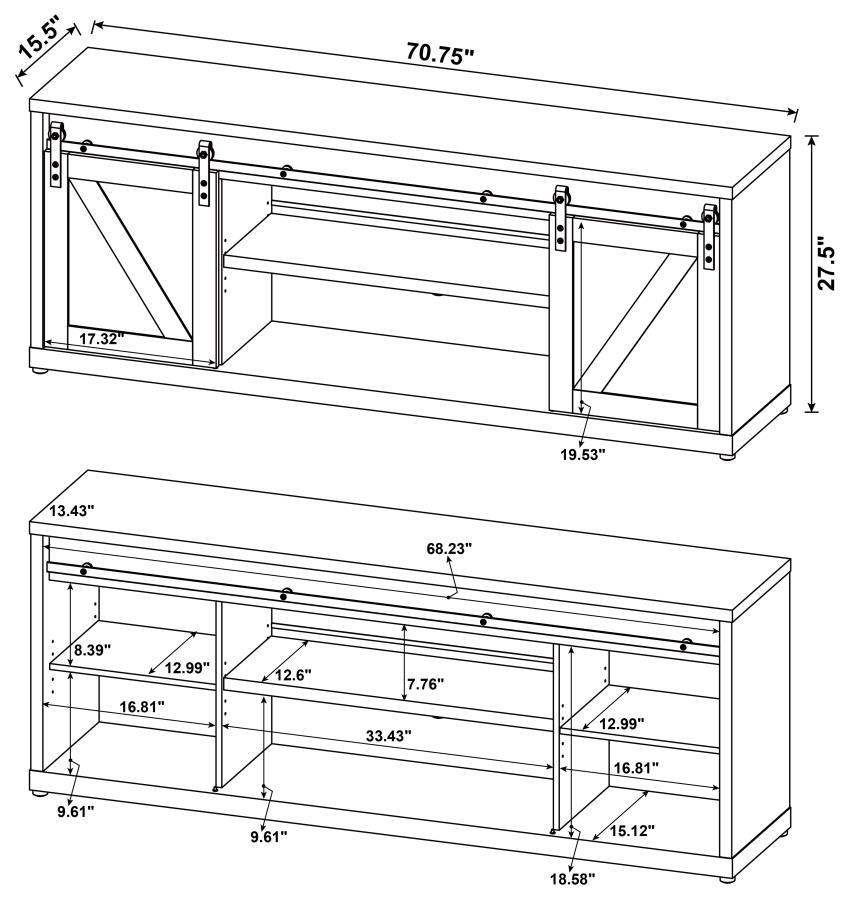 15.5"
70.75"
27.5"
17.32"
19.53"

13.43"
68.23"
8.39"
12.99"
12.6"
7.76"
16.81"
33.43"
12.99"
16.81"
9.61"
9.61"
15.12"
18.58"